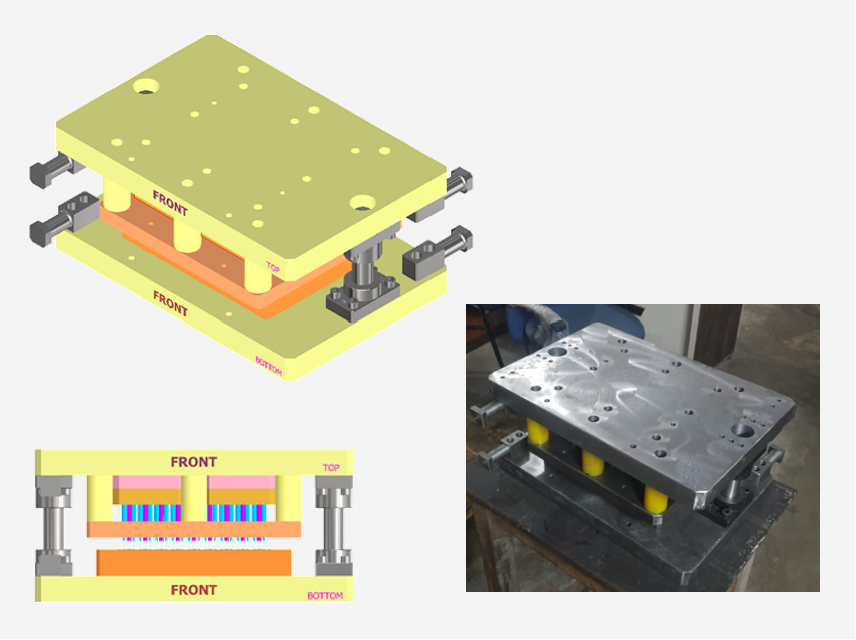 FRONT
TOP
FRONT
BOTTOM

FRONT
TOP
FRONT
BOTTOM